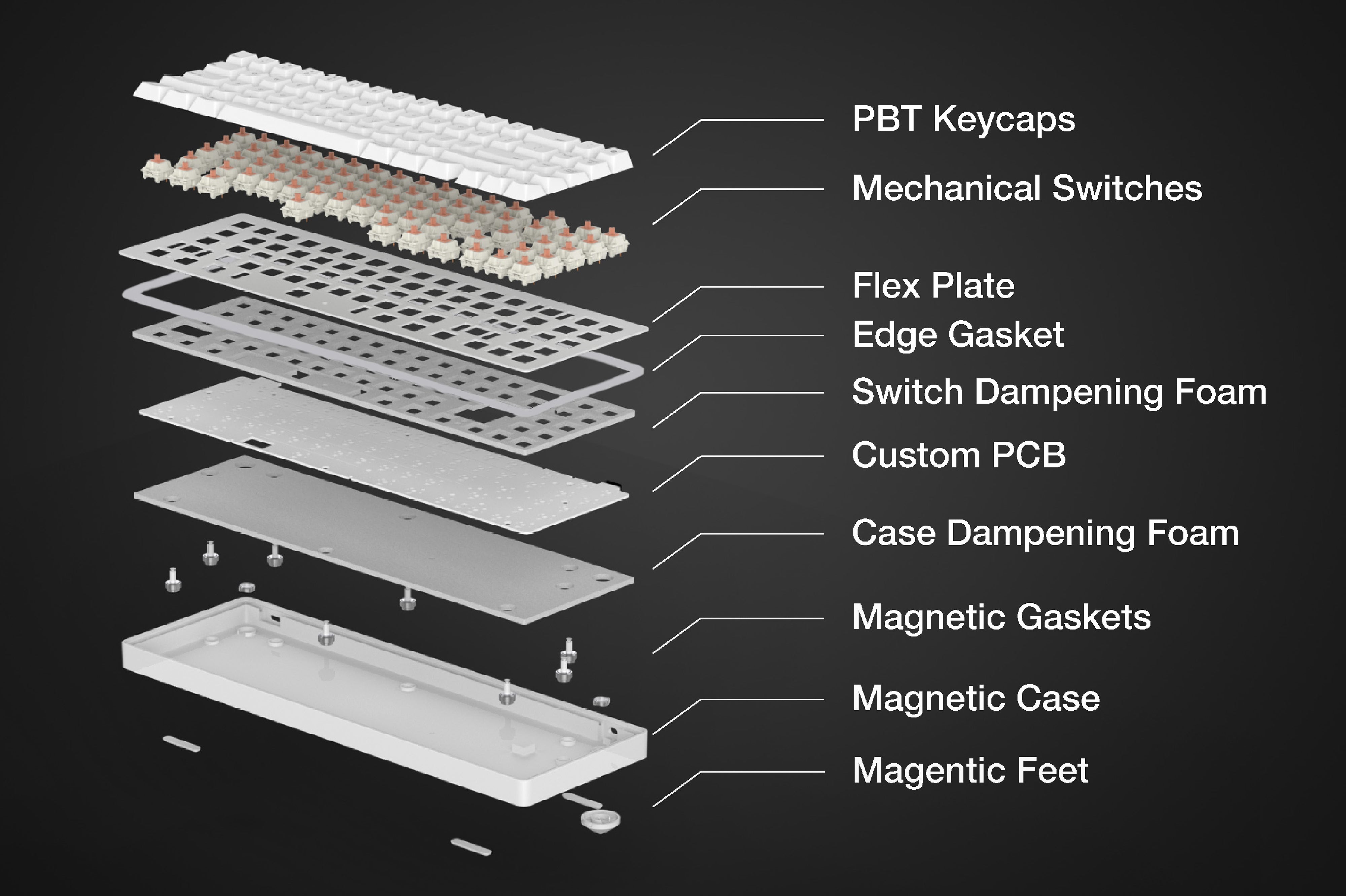 PBT Keycaps

Mechanical Switches

Flex Plate

Edge Gasket

Switch Dampening Foam

Custom PCB

Case Dampening Foam

Magnetic Gaskets

Magnetic Case

Magentic Feet