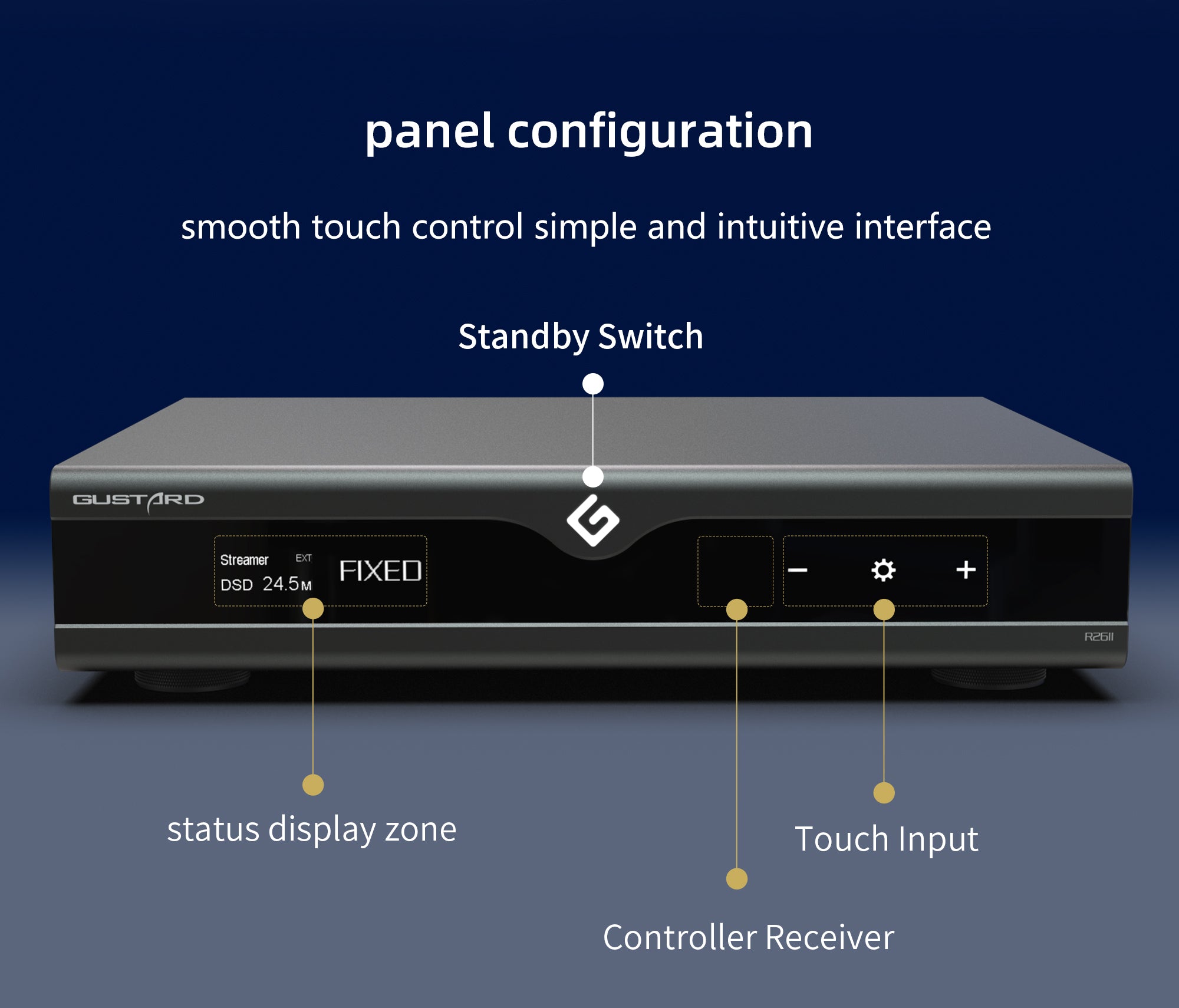 panel configuration

smooth touch control simple and intuitive interface

Standby Switch

GUSTARD

Streamer EXT
DSD 24.5M
FIXED

− +

R26II

status display zone

Touch Input

Controller Receiver