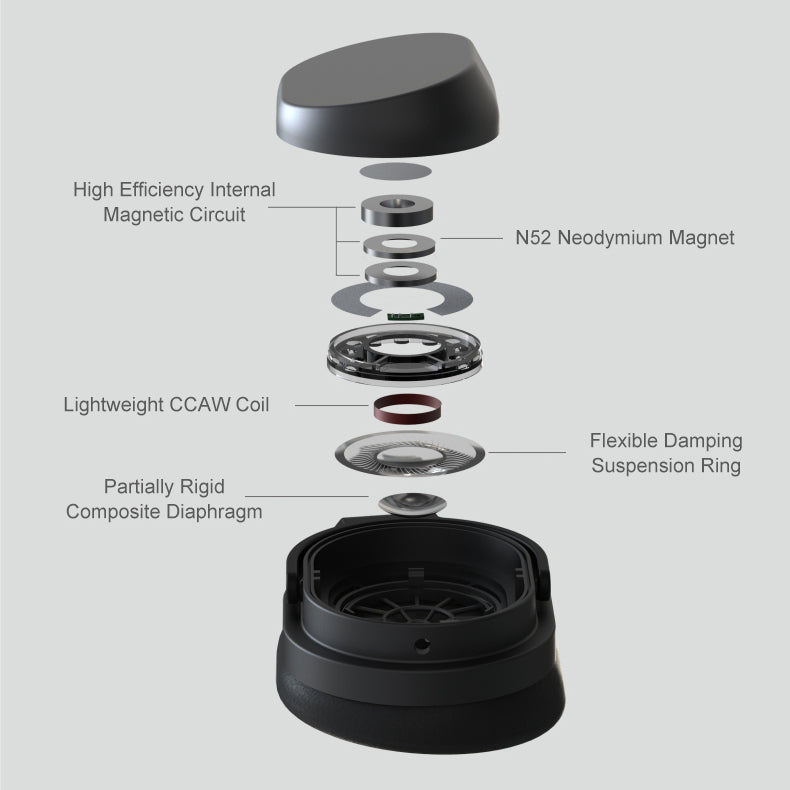 High Efficiency Internal Magnetic Circuit

N52 Neodymium Magnet

Lightweight CCAW Coil

Flexible Damping Suspension Ring

Partially Rigid Composite Diaphragm