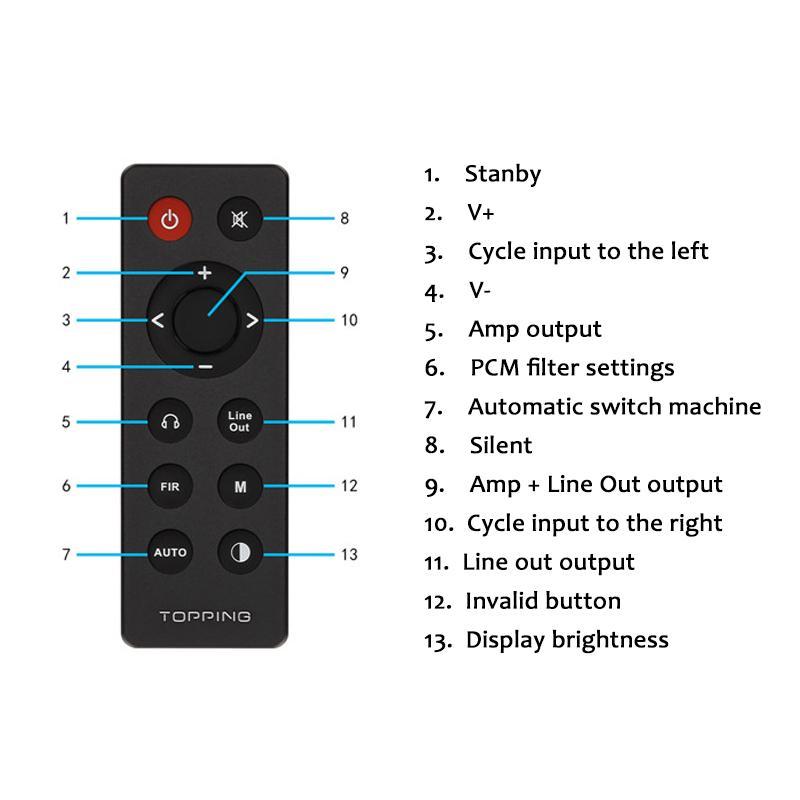 1
2
3
4
5
6
7

8
9
10
11
12
13

+
<
>
−
Line Out
FIR
M
AUTO
TOPPING

1. Stanby
2. V+
3. Cycle input to the left
4. V-
5. Amp output
6. PCM filter settings
7. Automatic switch machine
8. Silent
9. Amp + Line Out output
10. Cycle input to the right
11. Line out output
12. Invalid button
13. Display brightness