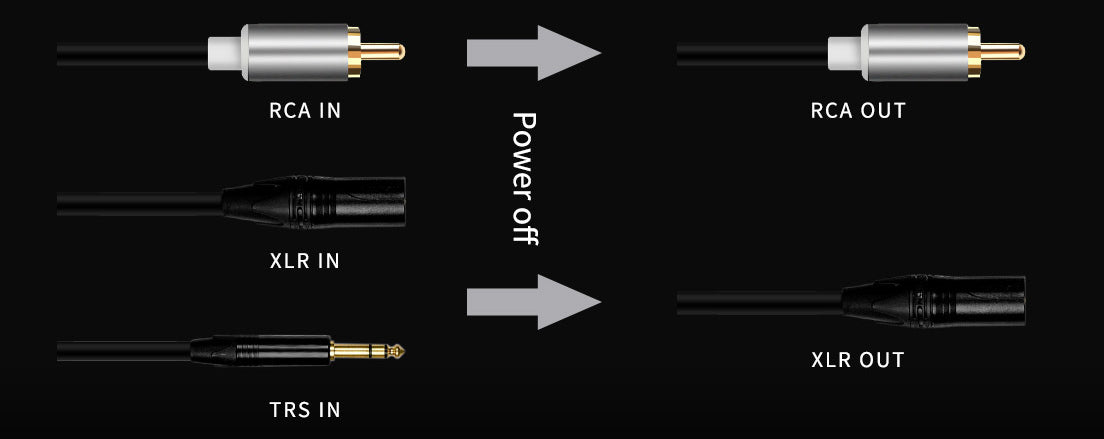 RCA IN

XLR IN

TRS IN

Power off

RCA OUT

XLR OUT