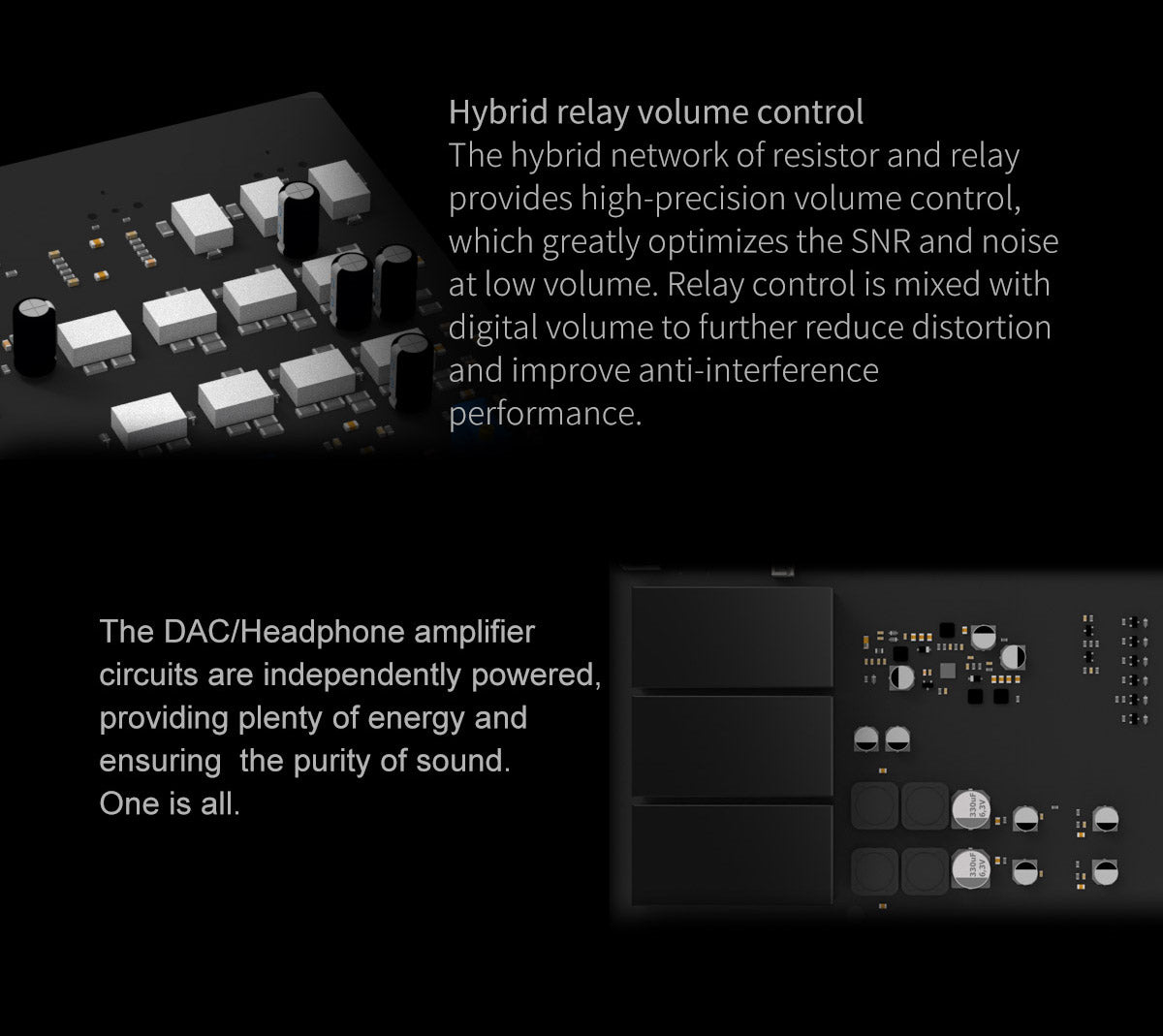 Hybrid relay volume control
The hybrid network of resistor and relay provides high-precision volume control, which greatly optimizes the SNR and noise at low volume. Relay control is mixed with digital volume to further reduce distortion and improve anti-interference performance.

The DAC/Headphone amplifier circuits are independently powered, providing plenty of energy and ensuring the purity of sound.
One is all.

330uF 6.3V

330uF 6.3V