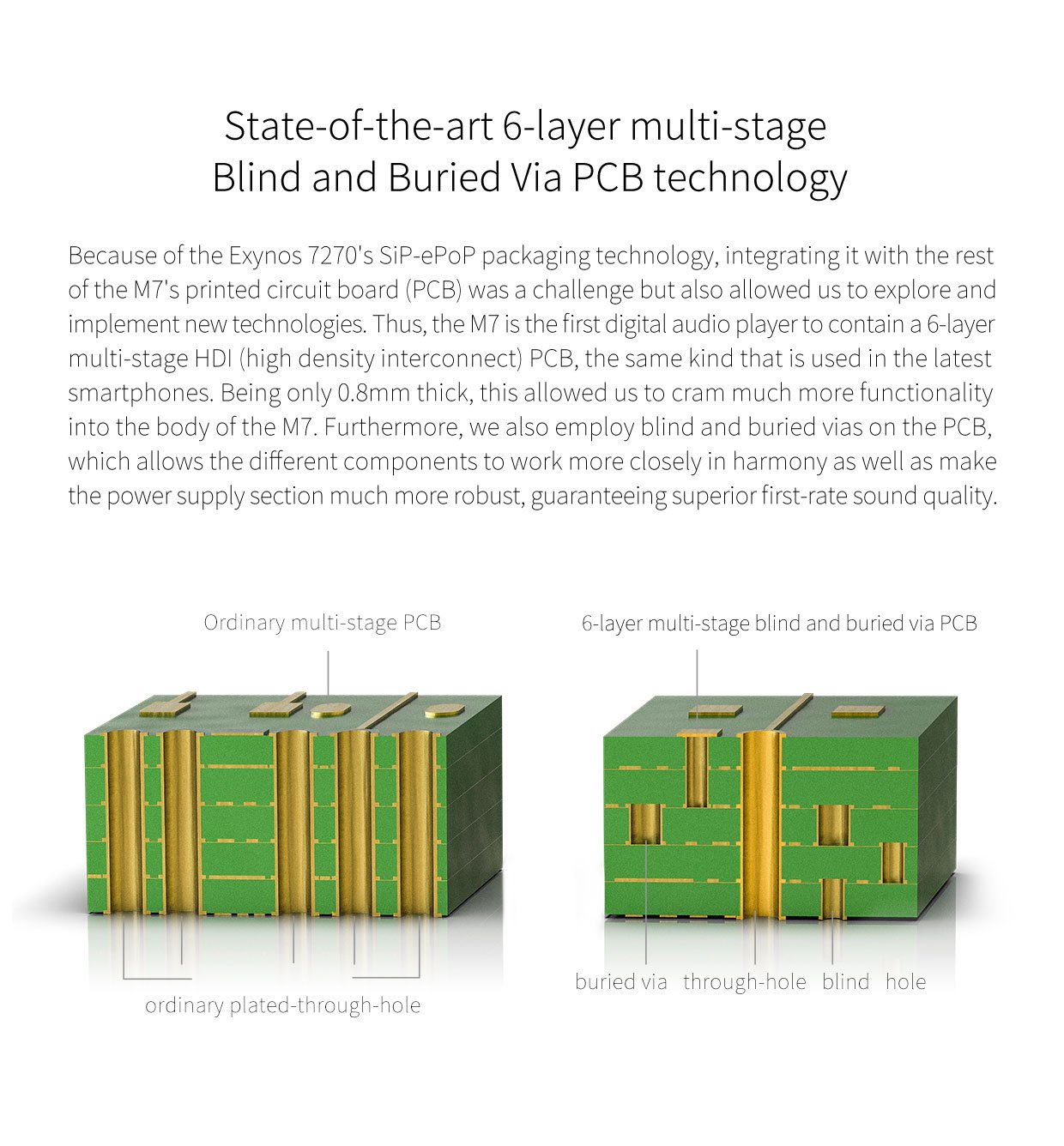 State-of-the-art 6-layer multi-stage
Blind and Buried Via PCB technology

Because of the Exynos 7270's SiP-ePoP packaging technology, integrating it with the rest of the M7's printed circuit board (PCB) was a challenge but also allowed us to explore and implement new technologies. Thus, the M7 is the first digital audio player to contain a 6-layer multi-stage HDI (high density interconnect) PCB, the same kind that is used in the latest smartphones. Being only 0.8mm thick, this allowed us to cram much more functionality into the body of the M7. Furthermore, we also employ blind and buried vias on the PCB, which allows the different components to work more closely in harmony as well as make the power supply section much more robust, guaranteeing superior first-rate sound quality.

Ordinary multi-stage PCB

ordinary plated-through-hole

6-layer multi-stage blind and buried via PCB

buried via through-hole blind hole