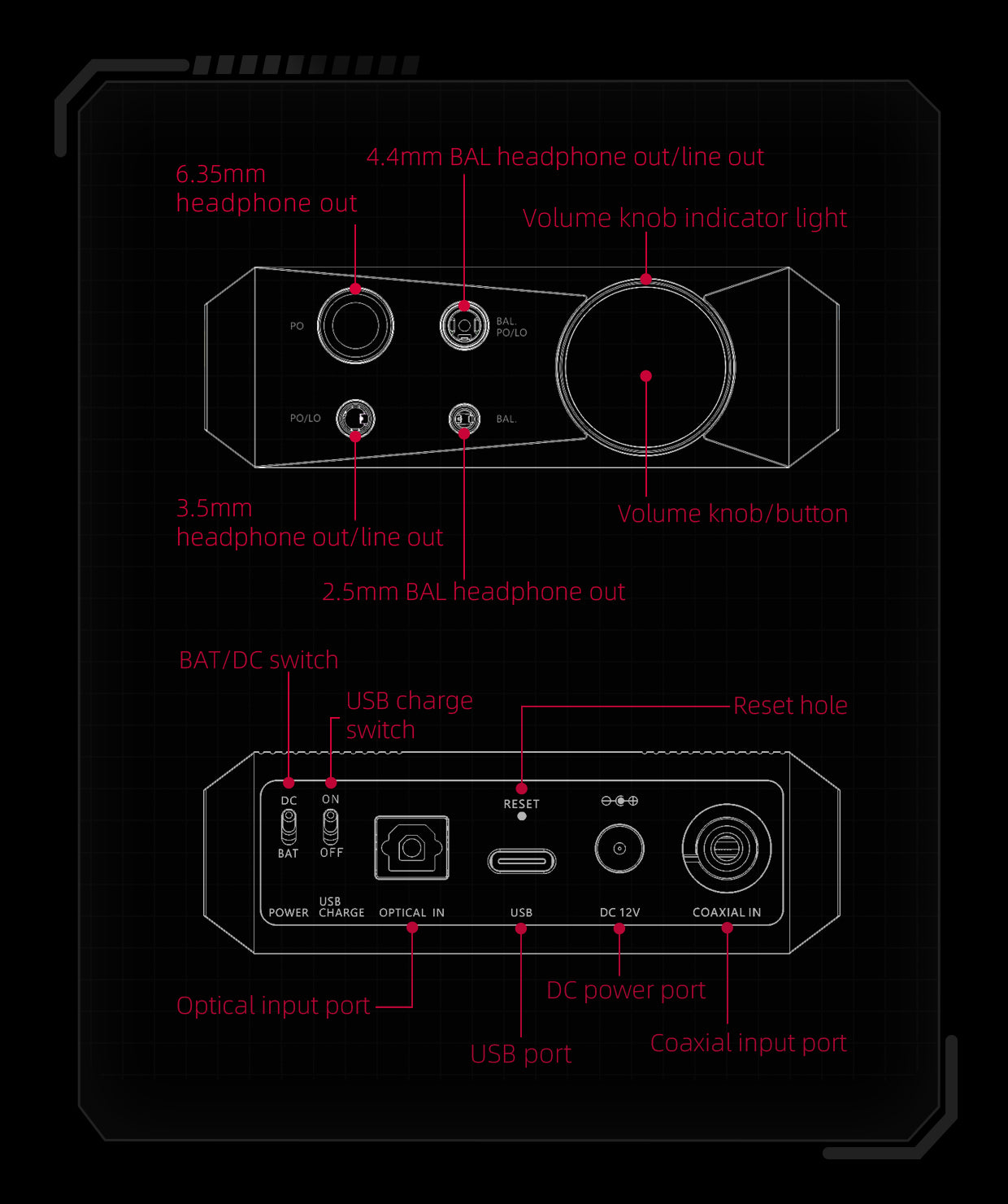 6.35mm headphone out

4.4mm BAL headphone out/line out

Volume knob indicator light

PO

BAL. PO/LO

PO/LO

BAL.

3.5mm headphone out/line out

Volume knob/button

2.5mm BAL headphone out

BAT/DC switch

USB charge switch

Reset hole

DC

BAT

ON

OFF

RESET

POWER

USB CHARGE

OPTICAL IN

USB

DC 12V

COAXIAL IN

Optical input port

DC power port

USB port

Coaxial input port