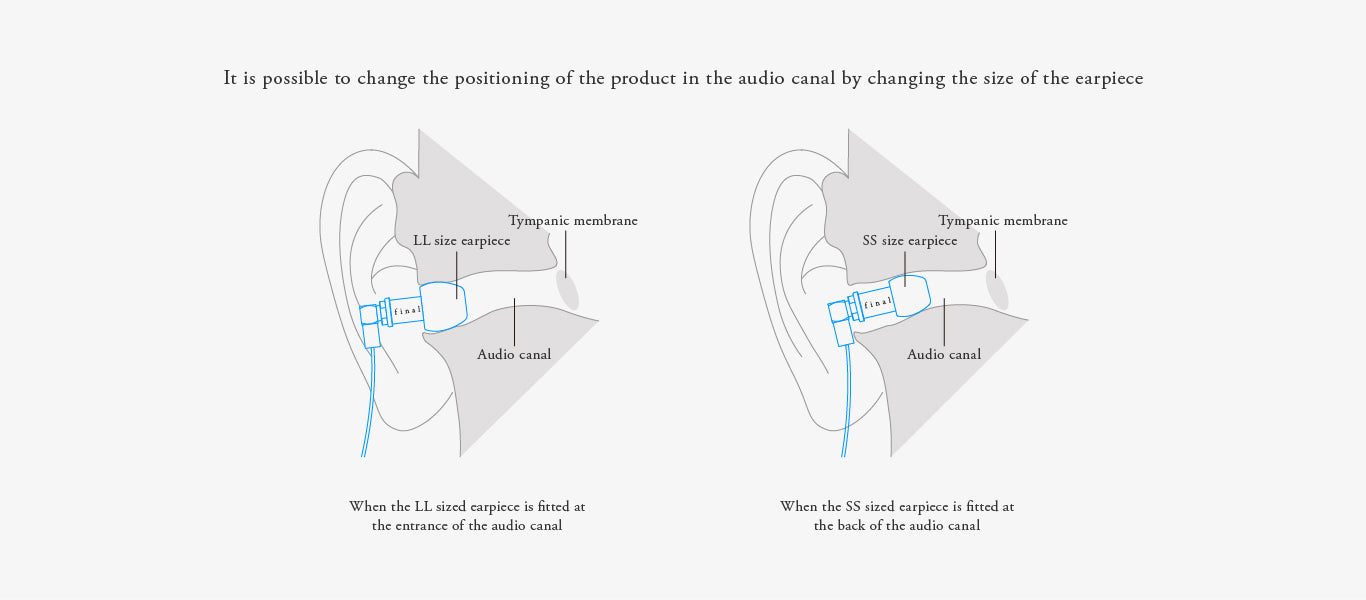 It is possible to change the positioning of the product in the audio canal by changing the size of the earpiece

Tympanic membrane

LL size earpiece

final

Audio canal

When the LL sized earpiece is fitted at the entrance of the audio canal

Tympanic membrane

SS size earpiece

final

Audio canal

When the SS sized earpiece is fitted at the back of the audio canal