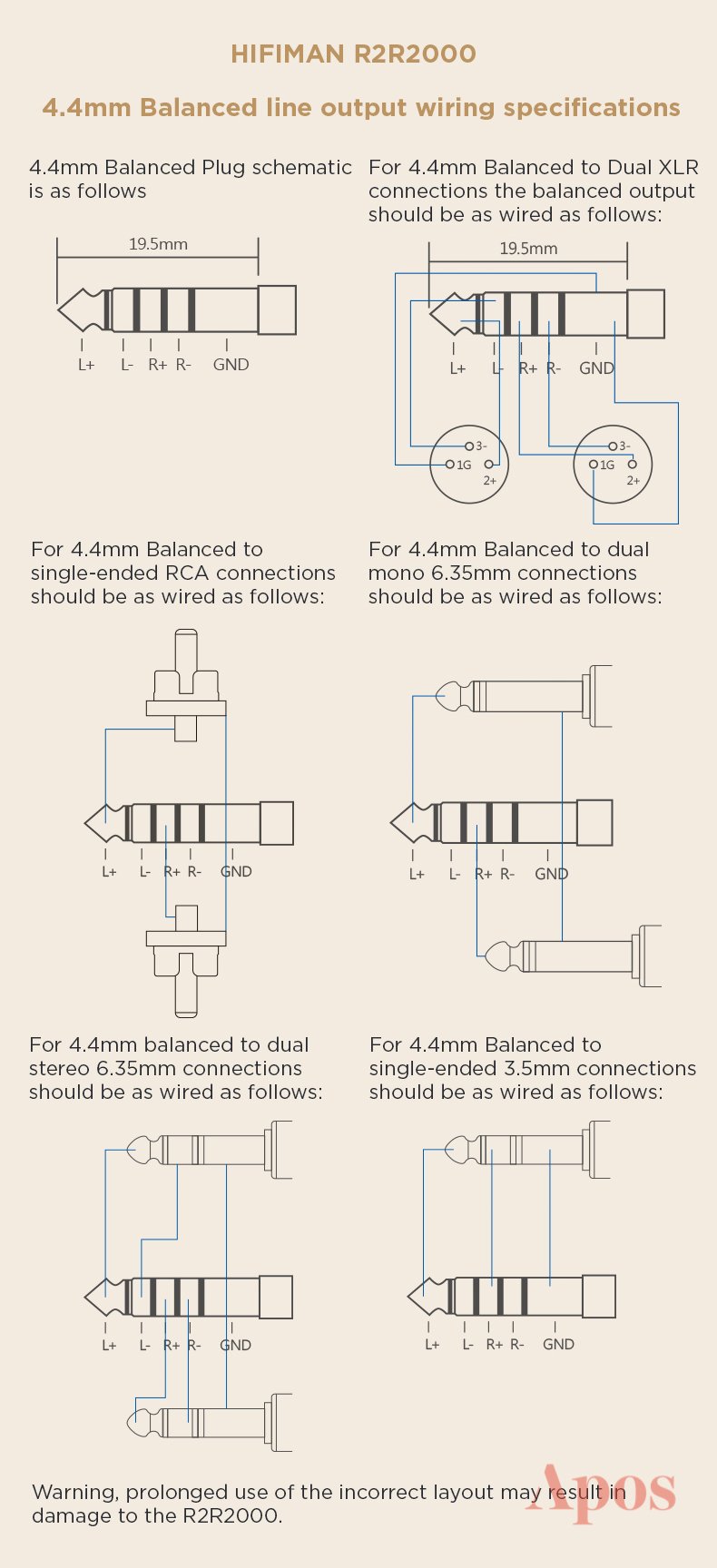 HIFIMAN R2R2000

4.4mm Balanced line output wiring specifications

4.4mm Balanced Plug schematic is as follows

19.5mm

L+ L- R+ R- GND

For 4.4mm Balanced to Dual XLR connections the balanced output should be as wired as follows:

19.5mm

L+ L- R+ R- GND

3- 1G 2+

3- 1G 2+

For 4.4mm Balanced to single-ended RCA connections should be as wired as follows:

L+ L- R+ R- GND

For 4.4mm Balanced to dual mono 6.35mm connections should be as wired as follows:

L+ L- R+ R- GND

For 4.4mm balanced to dual stereo 6.35mm connections should be as wired as follows:

L+ L- R+ R- GND

For 4.4mm Balanced to single-ended 3.5mm connections should be as wired as follows:

L+ L- R+ R- GND

Warning, prolonged use of the incorrect layout may result in damage to the R2R2000.

Apos