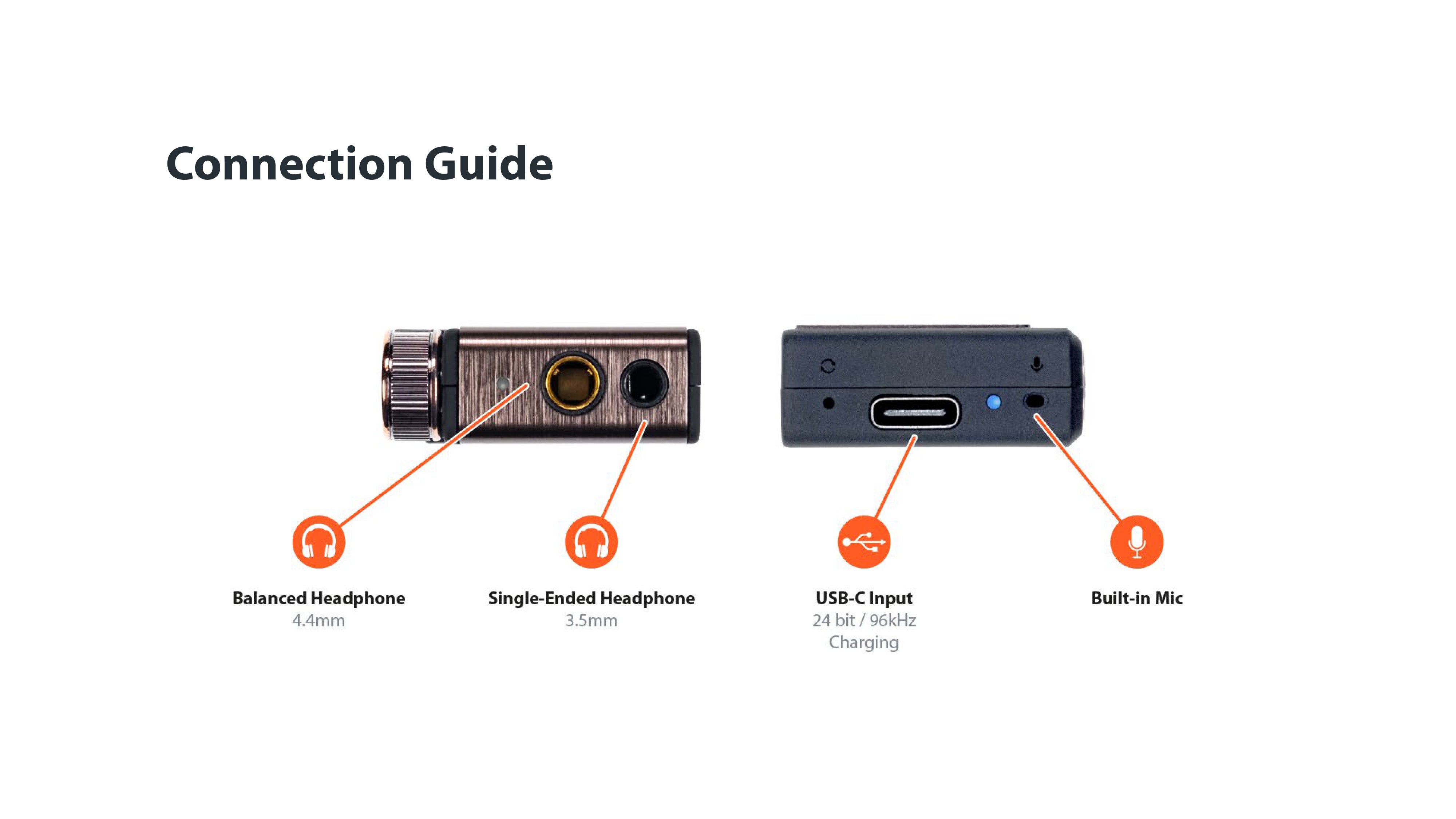 Connection Guide

Balanced Headphone
4.4mm

Single-Ended Headphone
3.5mm

USB-C Input
24 bit / 96kHz
Charging

Built-in Mic