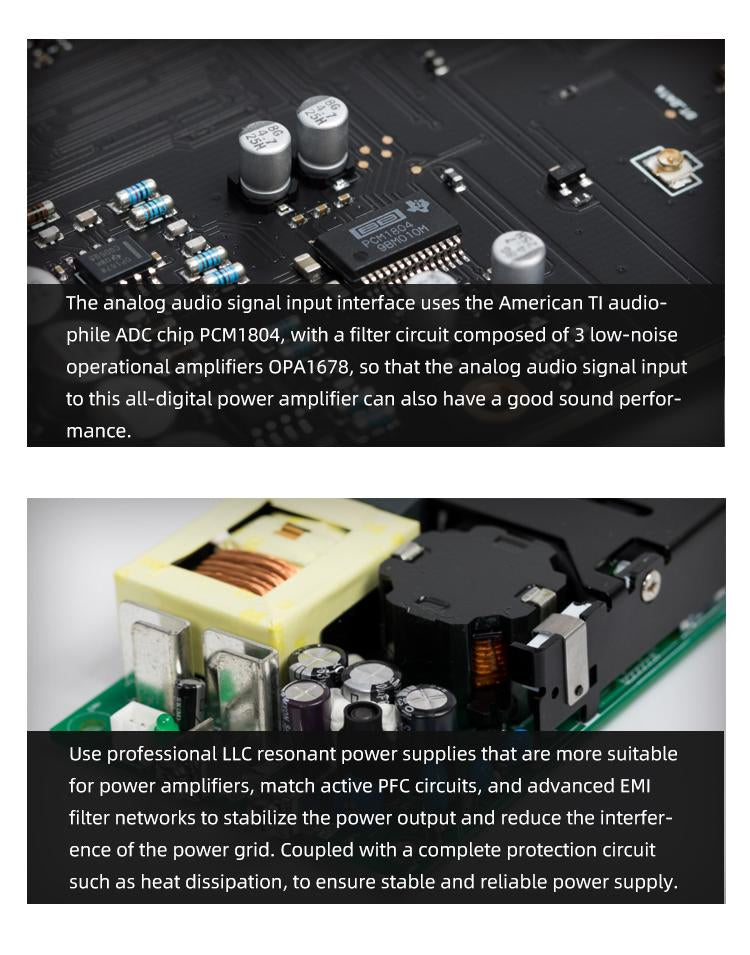 PCM1804
98M010M

The analog audio signal input interface uses the American TI audiophile ADC chip PCM1804, with a filter circuit composed of 3 low-noise operational amplifiers OPA1678, so that the analog audio signal input to this all-digital power amplifier can also have a good sound performance.

Use professional LLC resonant power supplies that are more suitable for power amplifiers, match active PFC circuits, and advanced EMI filter networks to stabilize the power output and reduce the interference of the power grid. Coupled with a complete protection circuit such as heat dissipation, to ensure stable and reliable power supply.