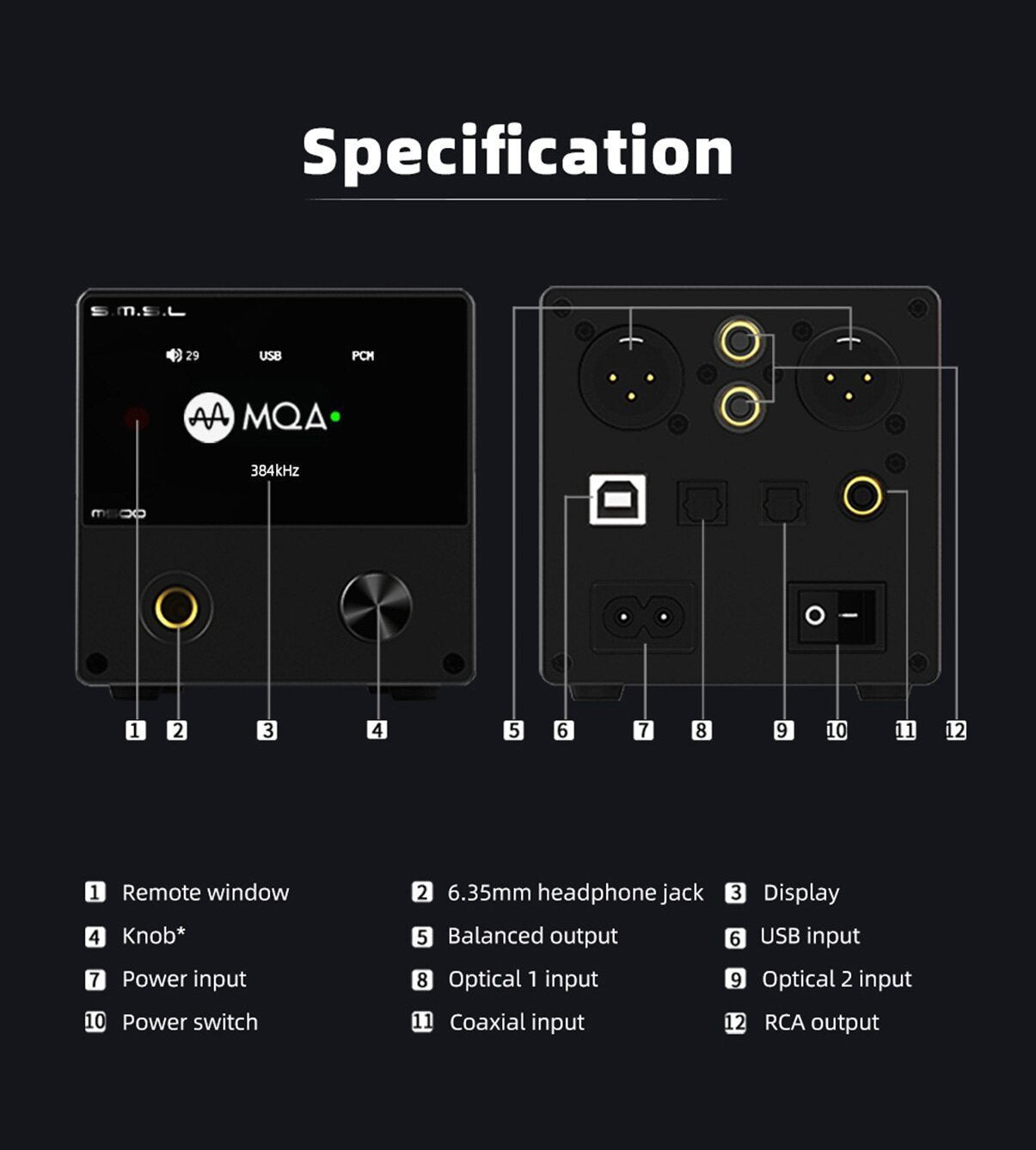 Specification

S.M.S.L

29 USB PCM

MQA

384kHz

M500

1 2 3 4 5 6 7 8 9 10 11 12

1 Remote window
2 6.35mm headphone jack
3 Display
4 Knob*
5 Balanced output
6 USB input
7 Power input
8 Optical 1 input
9 Optical 2 input
10 Power switch
11 Coaxial input
12 RCA output