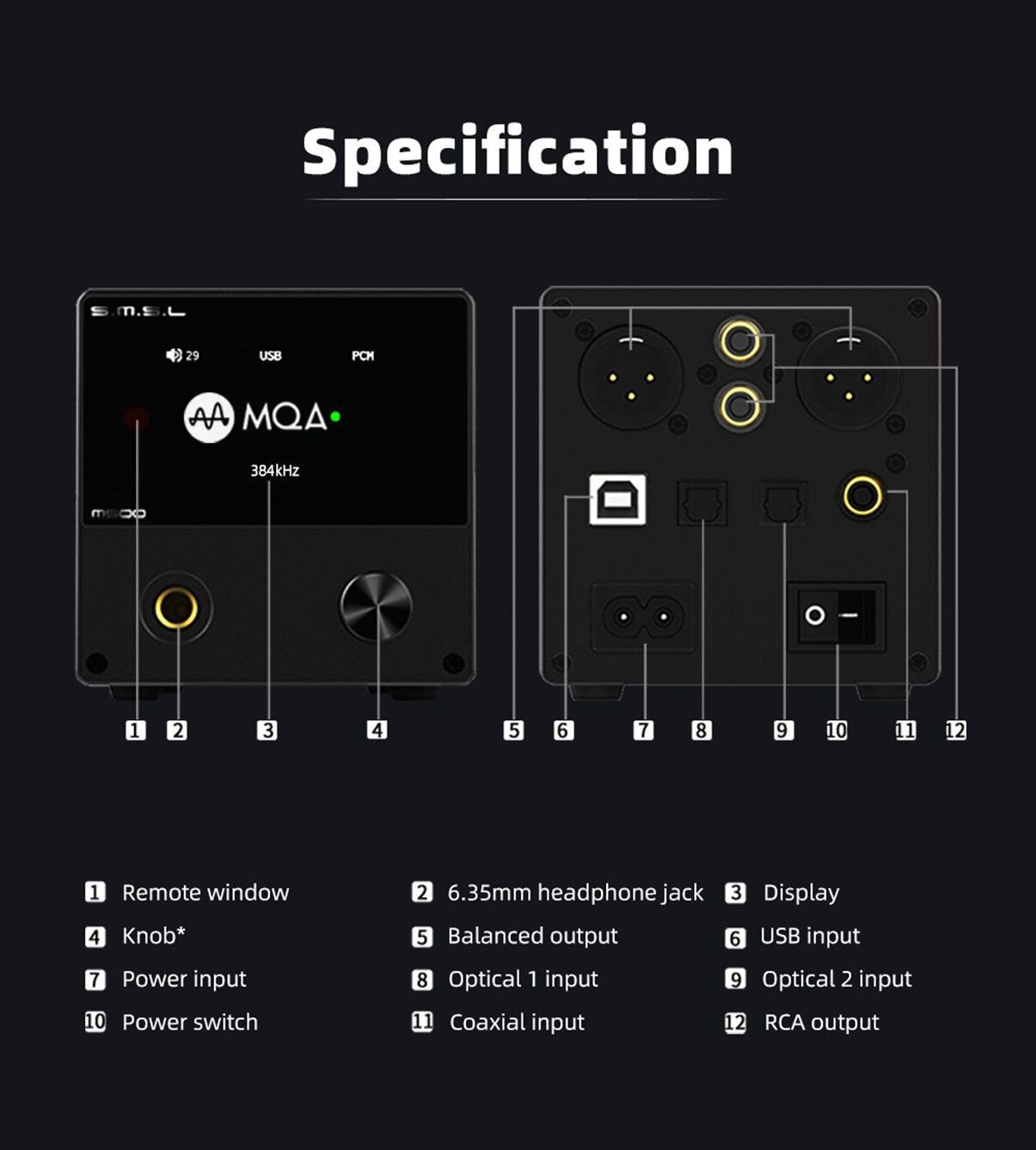 Specification

S.M.S.L

29 USB PCM

MQA

384kHz

M500

1 2 3 4

5 6 7 8 9 10 11 12

1 Remote window
2 6.35mm headphone jack
3 Display
4 Knob*
5 Balanced output
6 USB input
7 Power input
8 Optical 1 input
9 Optical 2 input
10 Power switch
11 Coaxial input
12 RCA output