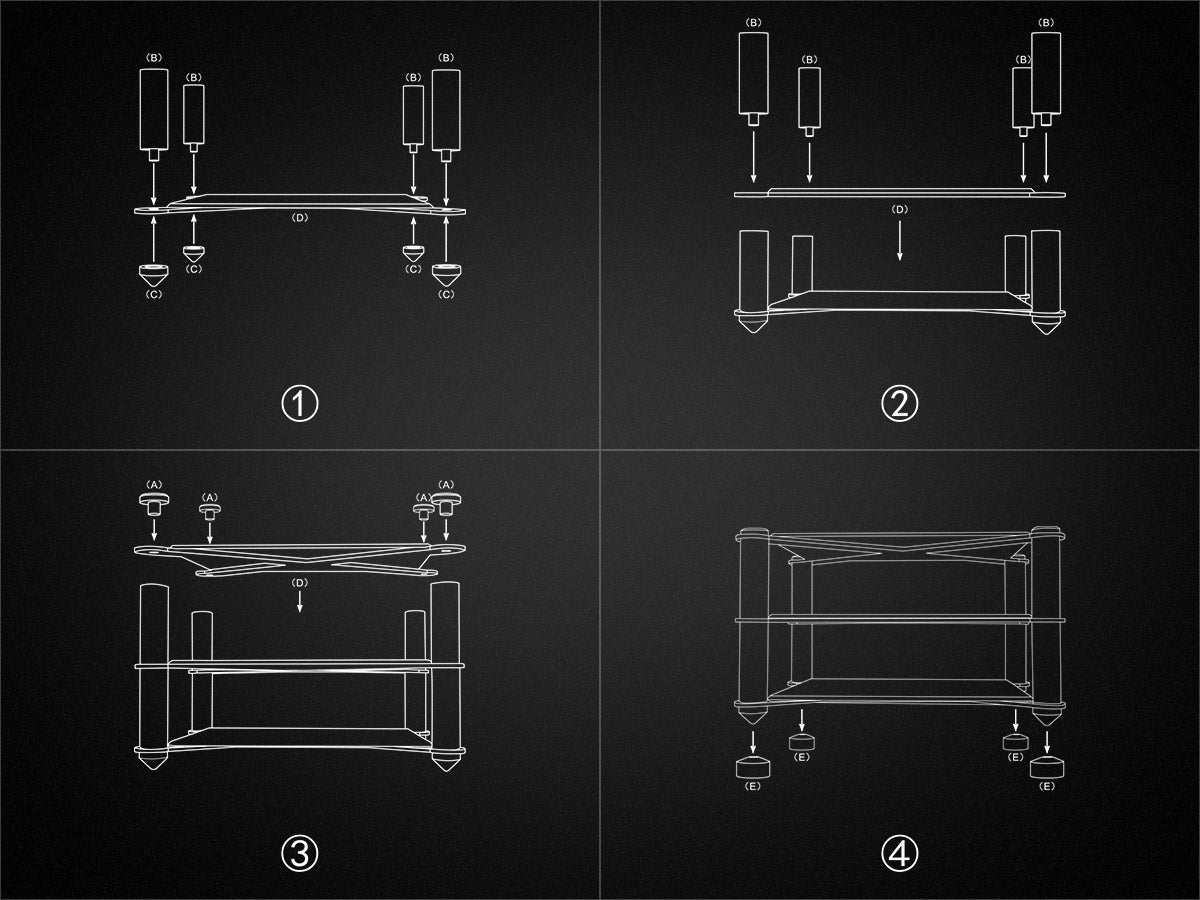 (B) (B) (B) (B)

(D)

(C) (C) (C) (C)

①

(B) (B) (B) (B)

(D)

②

(A) (A) (A) (A)

(D)

③

(E) (E) (E) (E)

④