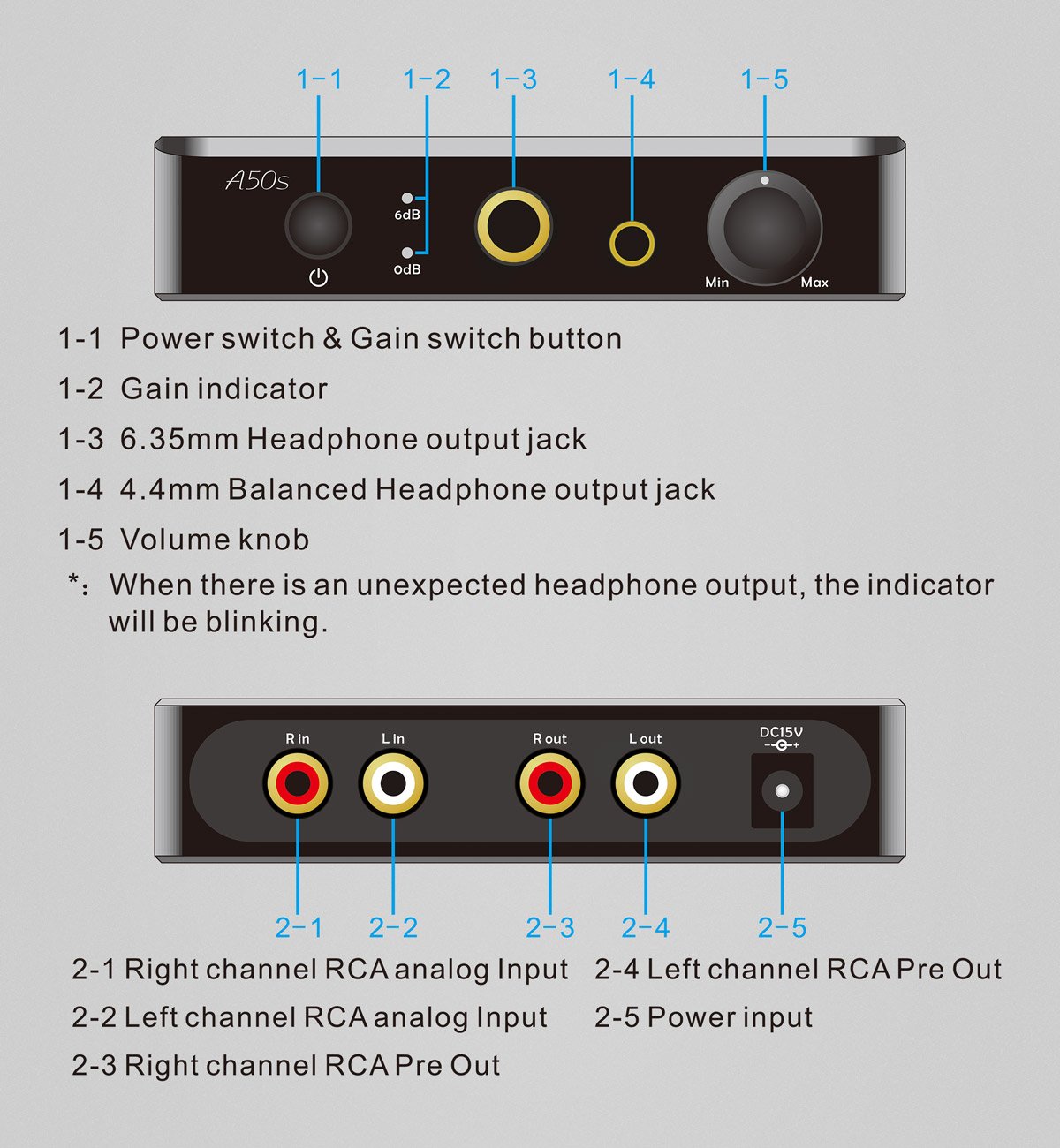 1-1 1-2 1-3 1-4 1-5

A50s

6dB

0dB

Min Max

1-1 Power switch & Gain switch button

1-2 Gain indicator

1-3 6.35mm Headphone output jack

1-4 4.4mm Balanced Headphone output jack

1-5 Volume knob

*: When there is an unexpected headphone output, the indicator will be blinking.

R in L in R out L out DC15V

2-1 2-2 2-3 2-4 2-5

2-1 Right channel RCA analog Input

2-2 Left channel RCA analog Input

2-3 Right channel RCA Pre Out

2-4 Left channel RCA Pre Out

2-5 Power input