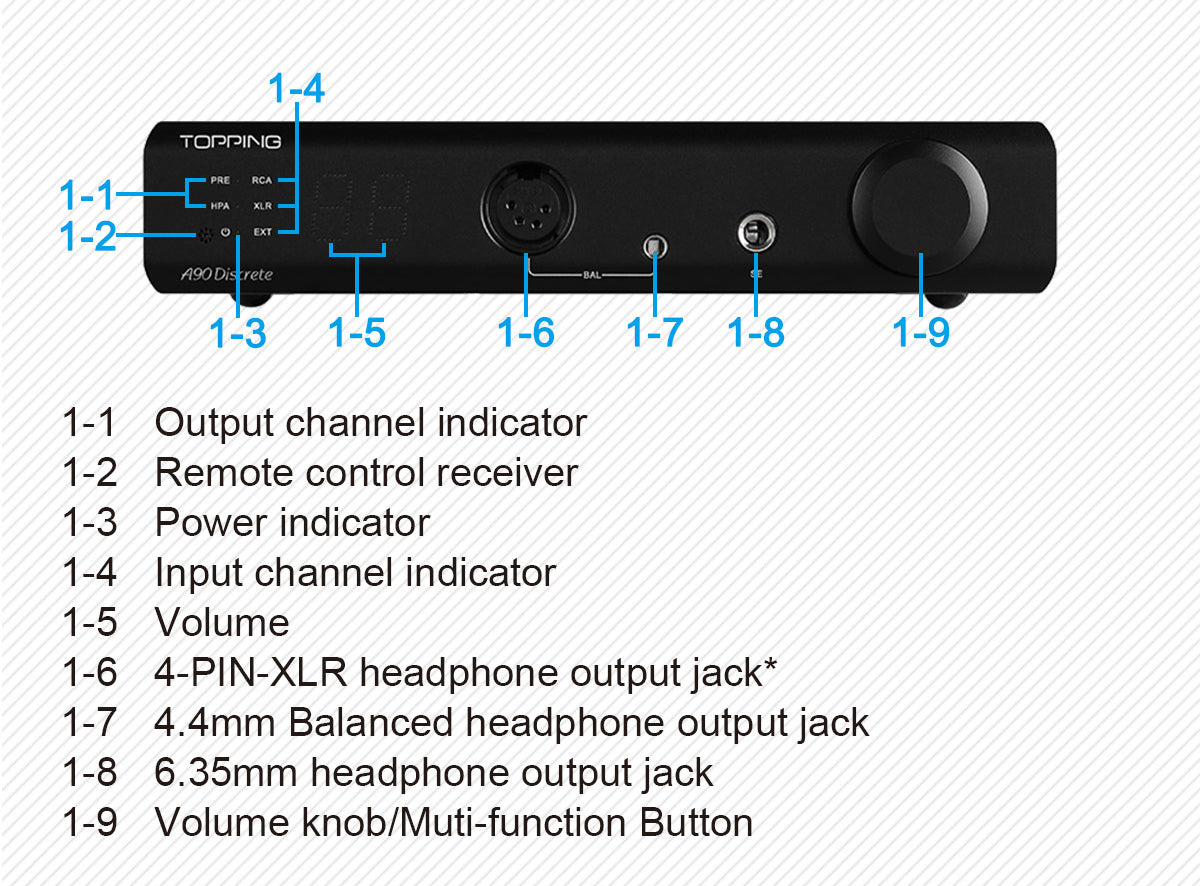 1-4

TOPPING

1-1 PRE RCA
HPA XLR
1-2 EXT

A90 Discrete

BAL

SE

1-3 1-5 1-6 1-7 1-8 1-9

1-1 Output channel indicator
1-2 Remote control receiver
1-3 Power indicator
1-4 Input channel indicator
1-5 Volume
1-6 4-PIN-XLR headphone output jack*
1-7 4.4mm Balanced headphone output jack
1-8 6.35mm headphone output jack
1-9 Volume knob/Muti-function Button