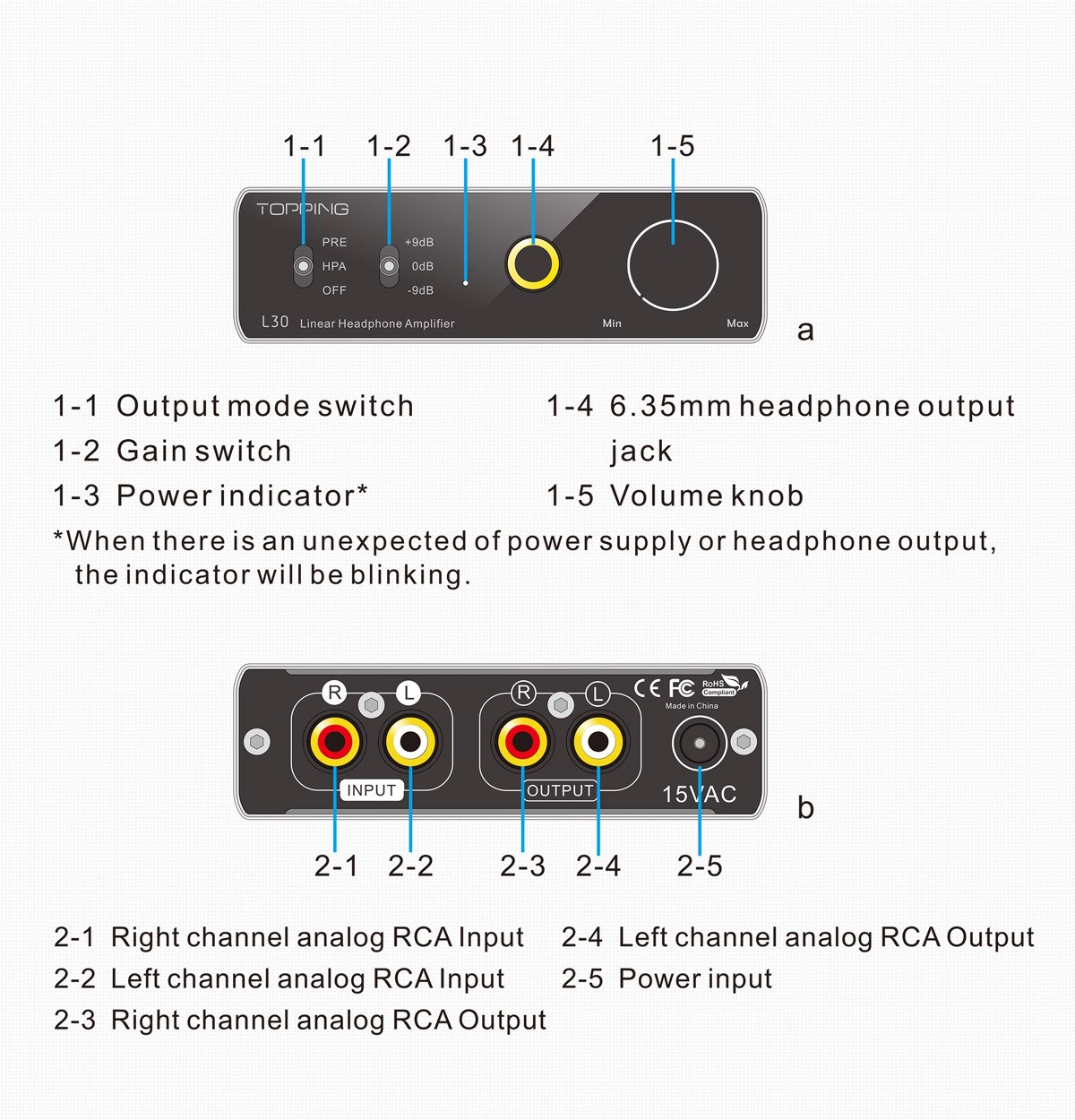 1-1 1-2 1-3 1-4 1-5

TOPPING

PRE
HPA
OFF

+9dB
0dB
-9dB

L30 Linear Headphone Amplifier

Min Max

a

1-1 Output mode switch
1-2 Gain switch
1-3 Power indicator*

1-4 6.35mm headphone output jack
1-5 Volume knob

*When there is an unexpected of power supply or headphone output, the indicator will be blinking.

R L R L

CE FC RoHS Compliant
Made in China

INPUT OUTPUT 15VAC

b

2-1 2-2 2-3 2-4 2-5

2-1 Right channel analog RCA Input
2-2 Left channel analog RCA Input
2-3 Right channel analog RCA Output

2-4 Left channel analog RCA Output
2-5 Power input