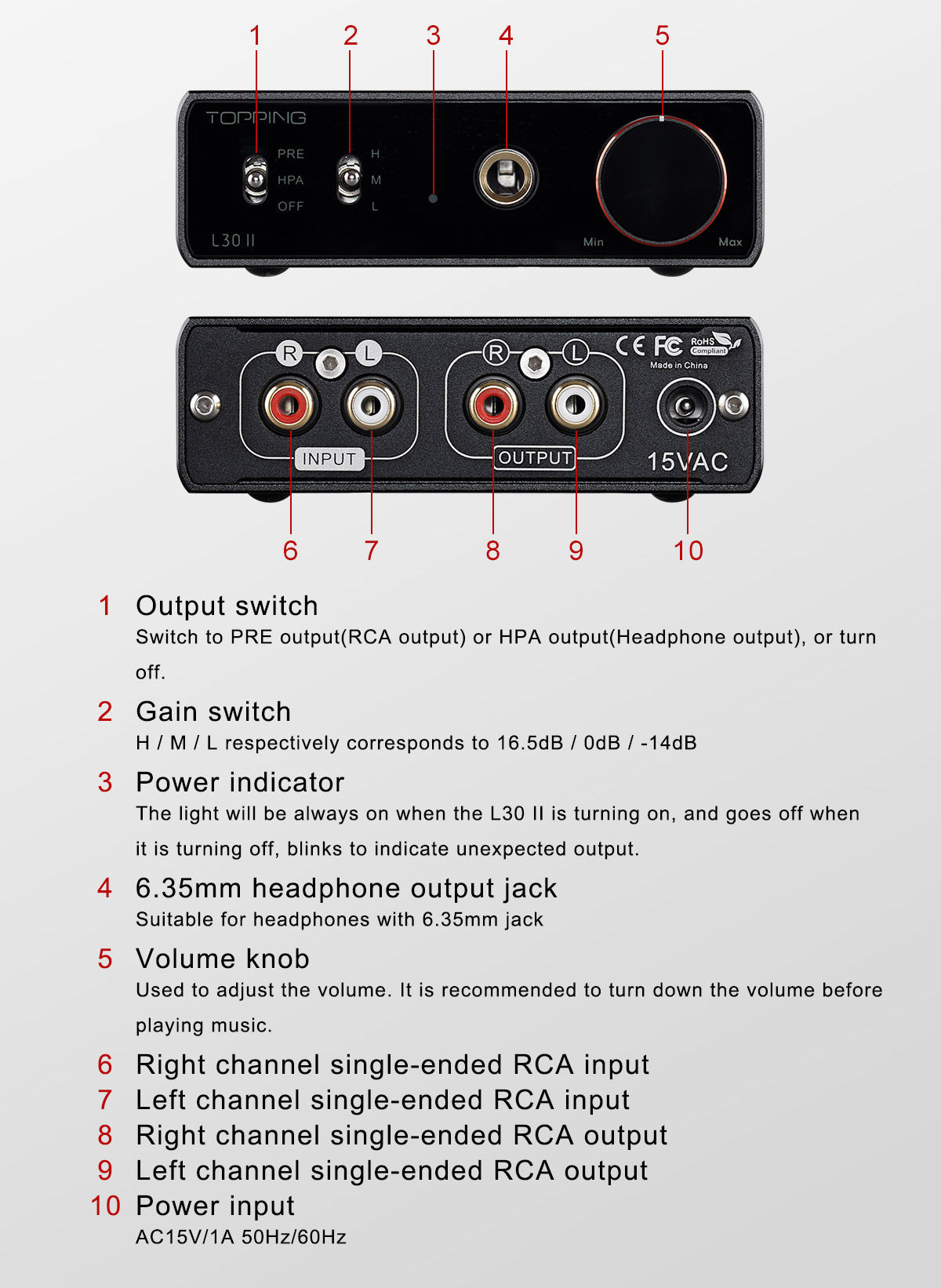 1 2 3 4 5

TOPPING

PRE
HPA
OFF

H
M
L

L30 II

Min Max

R L
INPUT

R L
OUTPUT

CE FC RoHS Compliant
Made in China

15VAC

6 7 8 9 10

1 Output switch
Switch to PRE output(RCA output) or HPA output(Headphone output), or turn off.

2 Gain switch
H / M / L respectively corresponds to 16.5dB / 0dB / -14dB

3 Power indicator
The light will be always on when the L30 II is turning on, and goes off when it is turning off, blinks to indicate unexpected output.

4 6.35mm headphone output jack
Suitable for headphones with 6.35mm jack

5 Volume knob
Used to adjust the volume. It is recommended to turn down the volume before playing music.

6 Right channel single-ended RCA input
7 Left channel single-ended RCA input
8 Right channel single-ended RCA output
9 Left channel single-ended RCA output
10 Power input
AC15V/1A 50Hz/60Hz