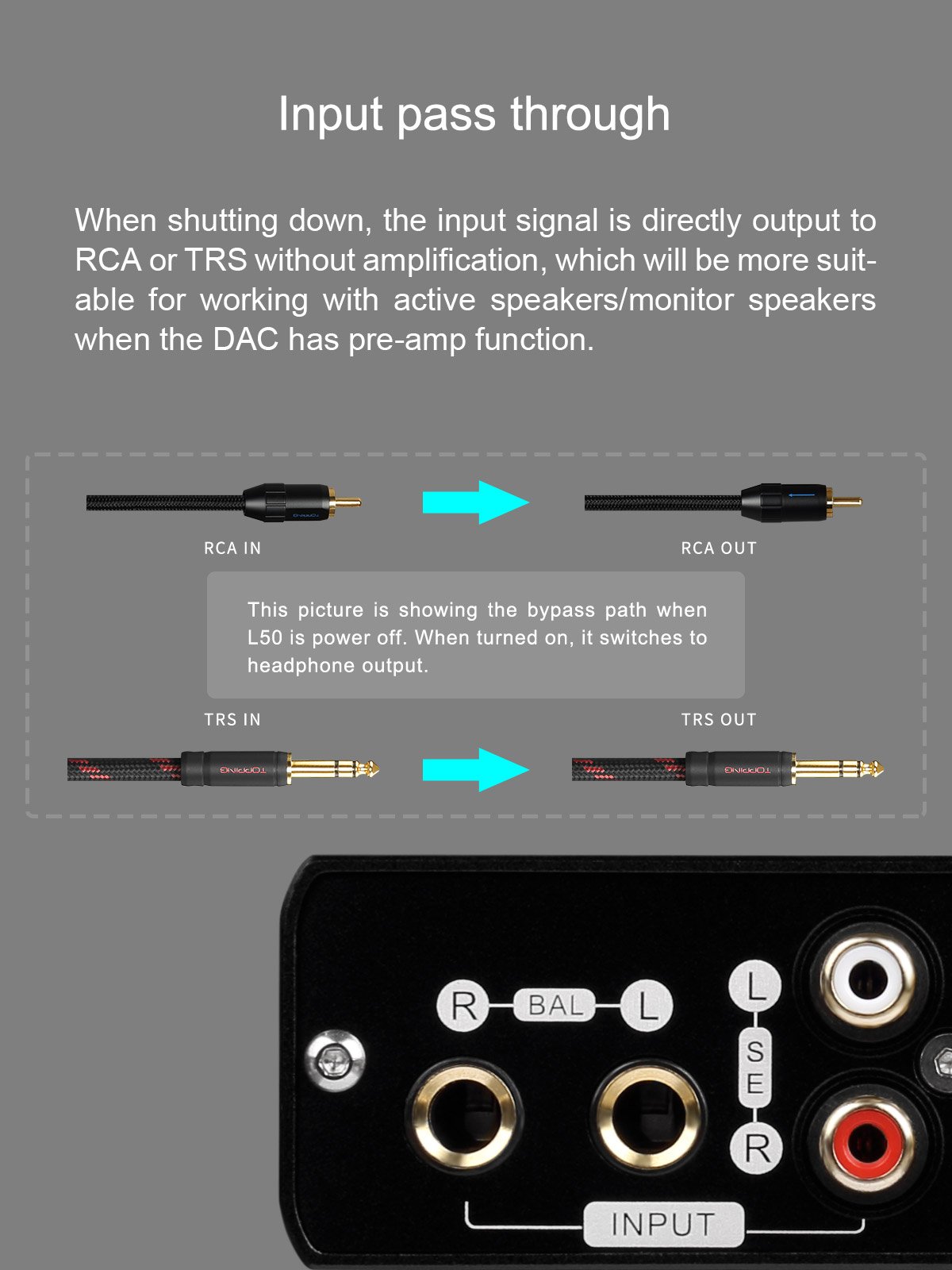 Input pass through

When shutting down, the input signal is directly output to RCA or TRS without amplification, which will be more suitable for working with active speakers/monitor speakers when the DAC has pre-amp function.

TOPPING

RCA IN

RCA OUT

This picture is showing the bypass path when L50 is power off. When turned on, it switches to headphone output.

TRS IN

TRS OUT

TOPPING

TOPPING

R BAL L

L SE R

INPUT