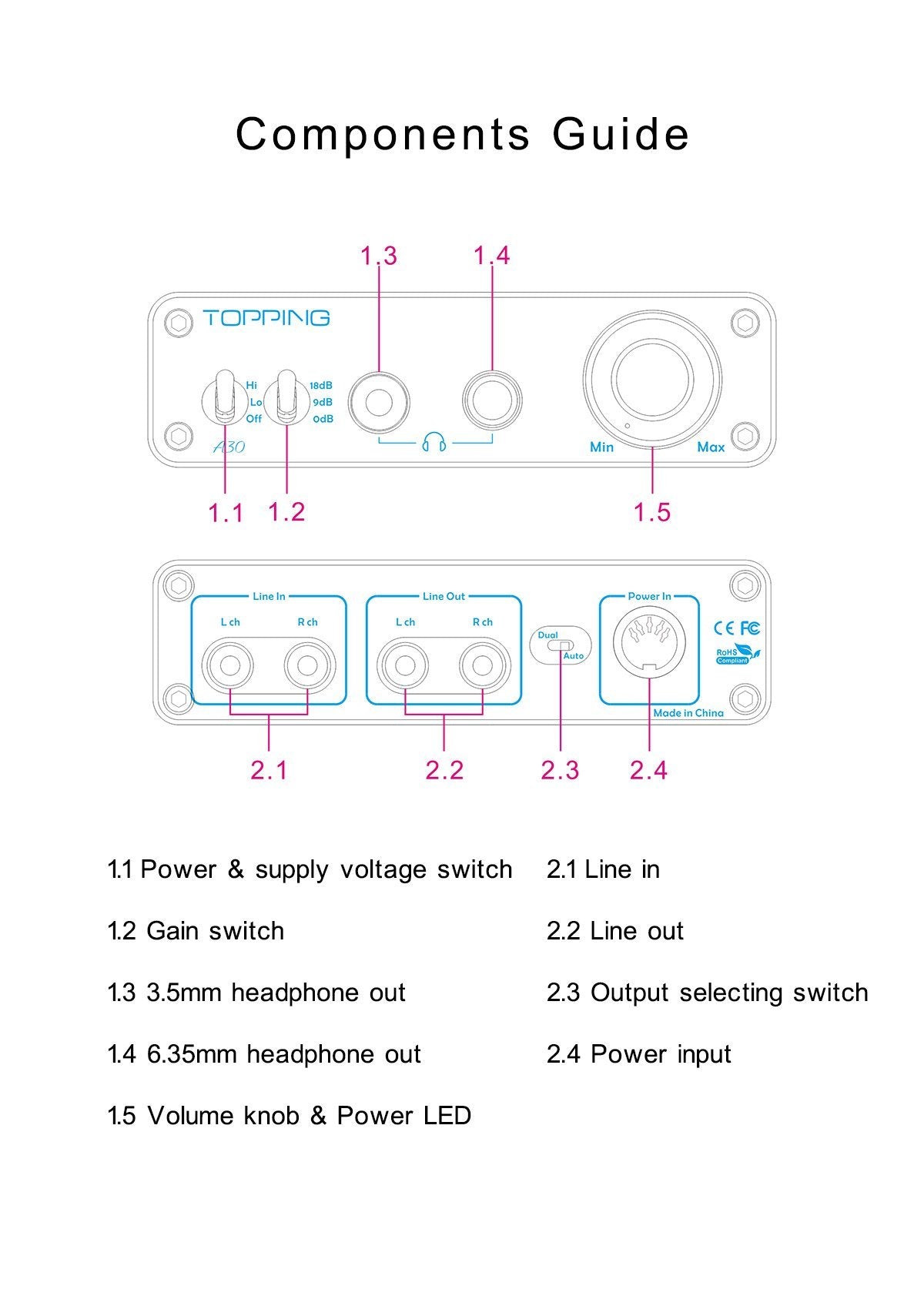 Components Guide

1.3 1.4

TOPPING

Hi
Lo
Off

18dB
9dB
0dB

A30

Min Max

1.1 1.2 1.5

Line In
L ch R ch

Line Out
L ch R ch

Dual
Auto

Power In

CE FC
RoHS Compliant

Made in China

2.1 2.2 2.3 2.4

1.1 Power & supply voltage switch

1.2 Gain switch

1.3 3.5mm headphone out

1.4 6.35mm headphone out

1.5 Volume knob & Power LED

2.1 Line in

2.2 Line out

2.3 Output selecting switch

2.4 Power input