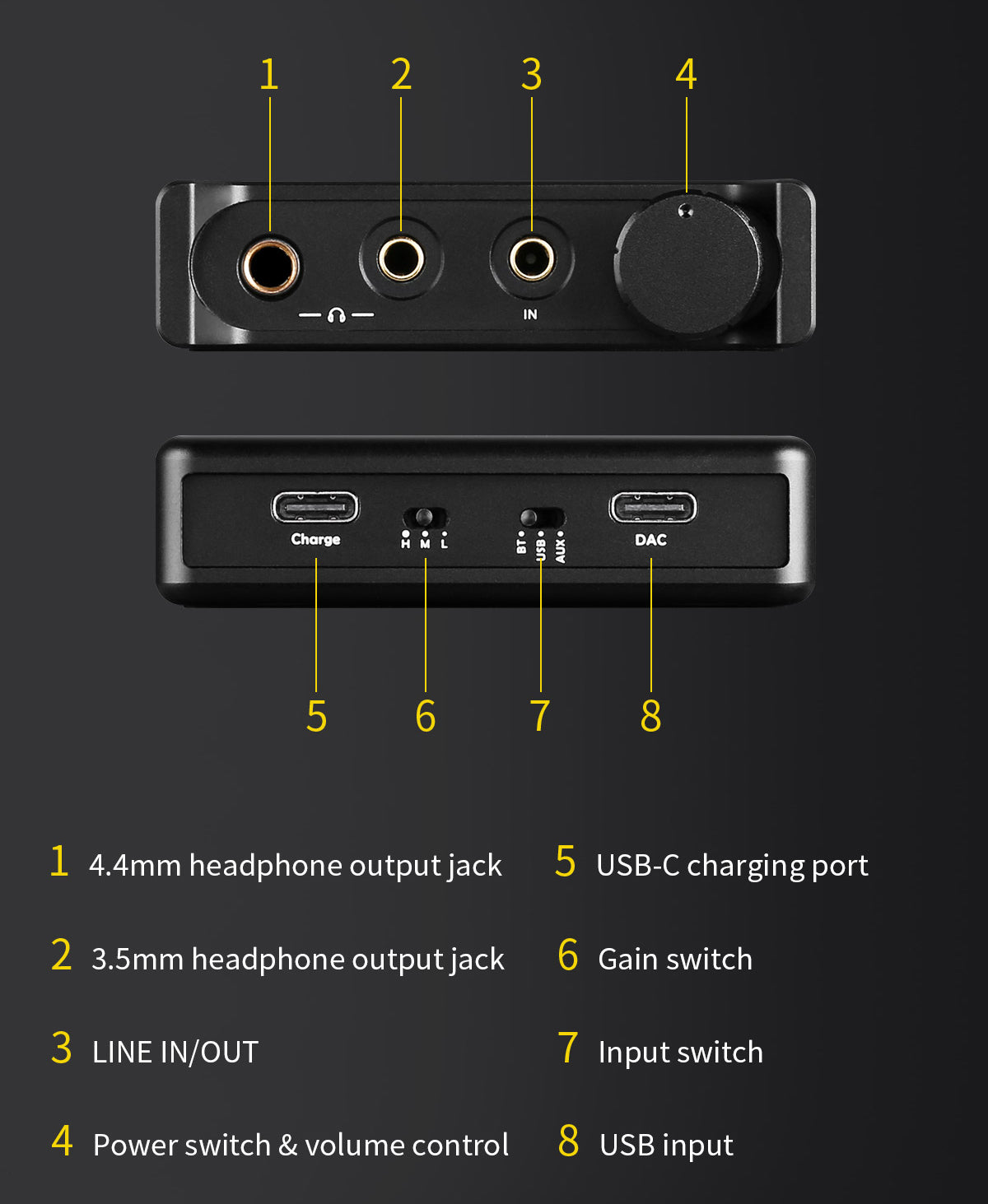 1 2 3 4

IN

Charge
H M L
BT USB AUX
DAC

5 6 7 8

1 4.4mm headphone output jack

2 3.5mm headphone output jack

3 LINE IN/OUT

4 Power switch & volume control

5 USB-C charging port

6 Gain switch

7 Input switch

8 USB input