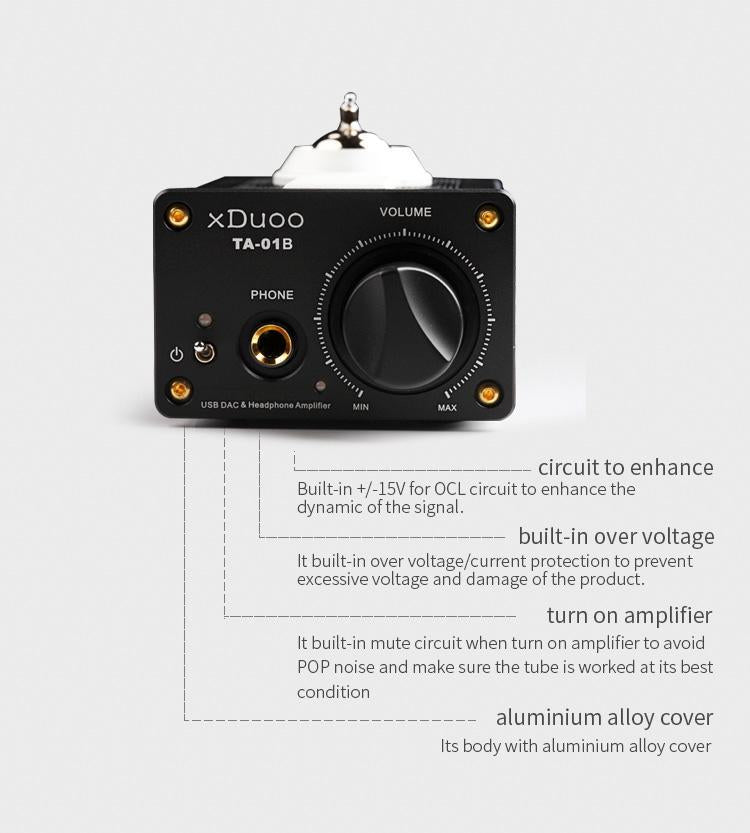 xDuoo
TA-01B
VOLUME
PHONE
USB DAC & Headphone Amplifier
MIN
MAX

circuit to enhance
Built-in +/-15V for OCL circuit to enhance the dynamic of the signal.

built-in over voltage
It built-in over voltage/current protection to prevent excessive voltage and damage of the product.

turn on amplifier
It built-in mute circuit when turn on amplifier to avoid POP noise and make sure the tube is worked at its best condition

aluminium alloy cover
Its body with aluminium alloy cover