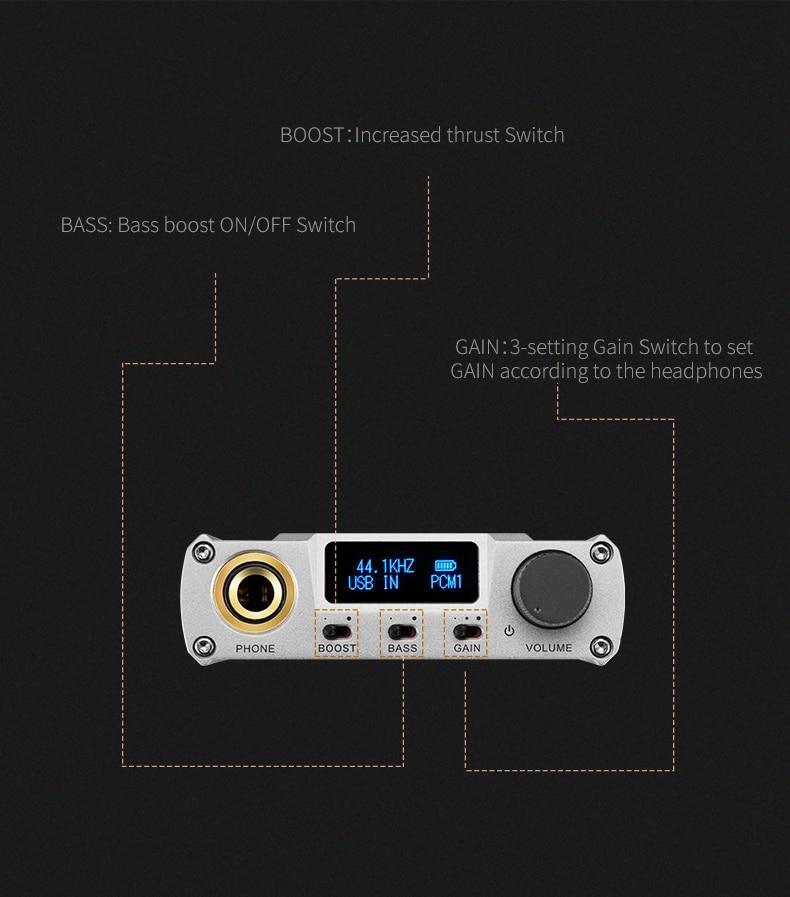 BOOST:Increased thrust Switch

BASS: Bass boost ON/OFF Switch

GAIN:3-setting Gain Switch to set GAIN according to the headphones

44.1KHZ
USB IN PCM1

PHONE
BOOST
BASS
GAIN
VOLUME